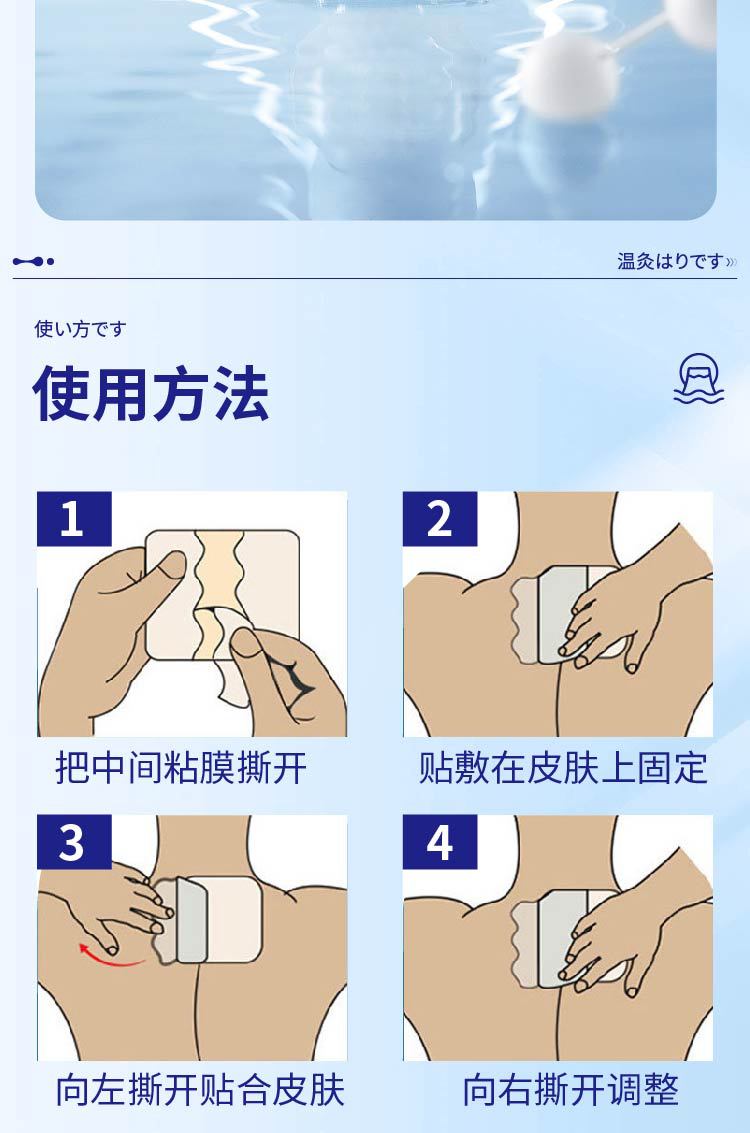 温灸はりです»

使い方です

使用方法

1

把中间粘膜撕开

2

贴敷在皮肤上固定

3

向左撕开贴合皮肤

4

向右撕开调整