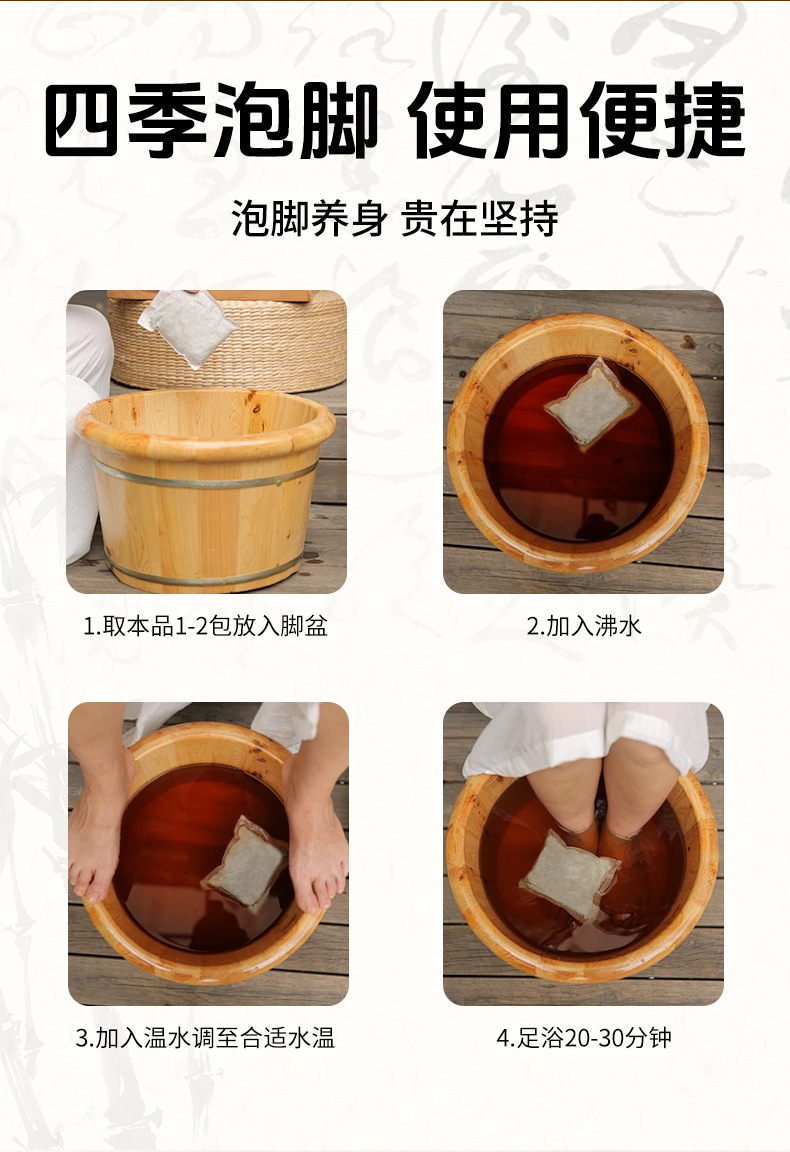 四季泡脚 使用便捷

泡脚养身 贵在坚持

1.取本品1-2包放入脚盆

2.加入沸水

3.加入温水调至合适水温

4.足浴20-30分钟