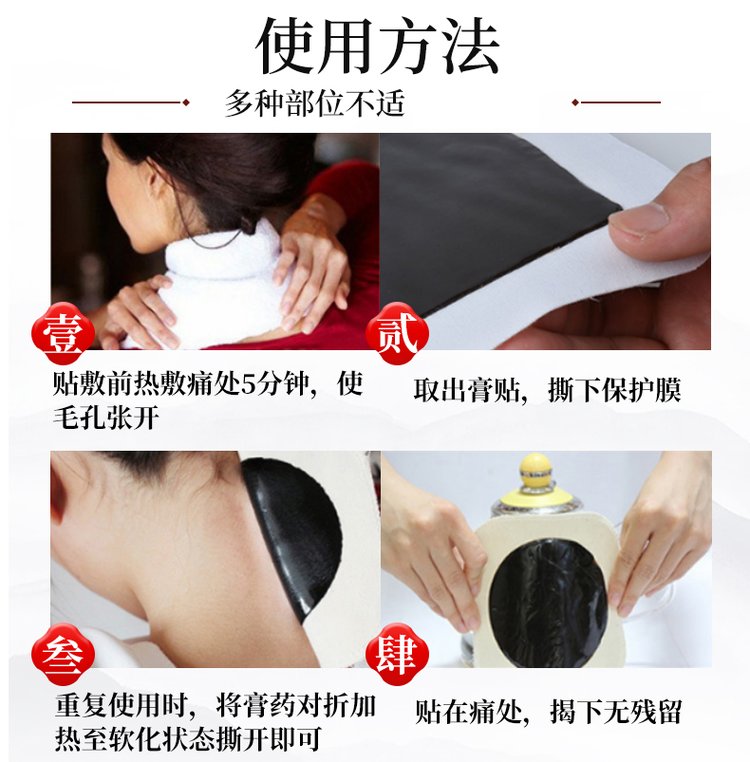 使用方法

多种部位不适

壹

贴敷前热敷痛处5分钟，使毛孔张开

贰

取出膏贴，撕下保护膜

叁

重复使用时，将膏药对折加热至软化状态撕开即可

肆

贴在痛处，揭下无残留